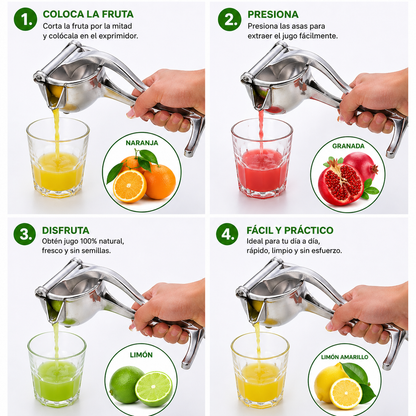 1. COLOCA LA FRUTA
Corta la fruta por la mitad y colócala en el exprimidor.

NARANJA

2. PRESIONA
Presiona las asas para extraer el jugo fácilmente.

GRANADA

3. DISFRUTA
Obtén jugo 100% natural, fresco y sin semillas.

LIMÓN

4. FÁCIL Y PRÁCTICO
Ideal para tu día a día, rápido, limpio y sin esfuerzo.

LIMÓN AMARILLO